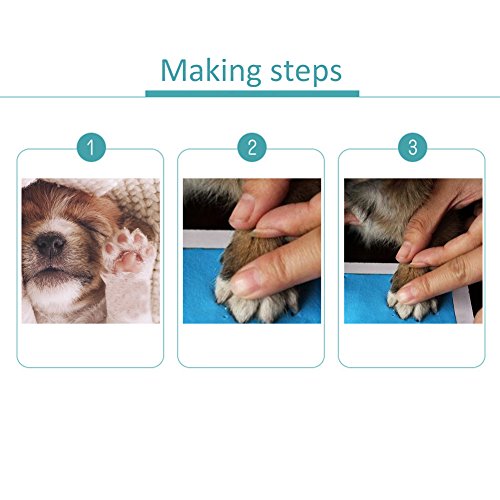 Making steps

1

2

3