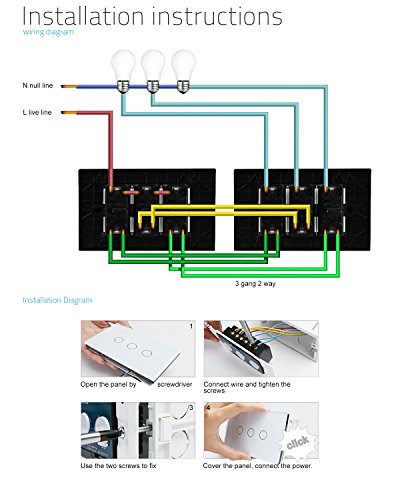 Installation instructions
wiring diagram

N null line

L live line

3 gang 2 way

Installation Diagram

1

Open the panel by screwdriver

Connect wire and tighten the screws

3

Use the two screws to fix

4

click

Cover the panel, connect the power.