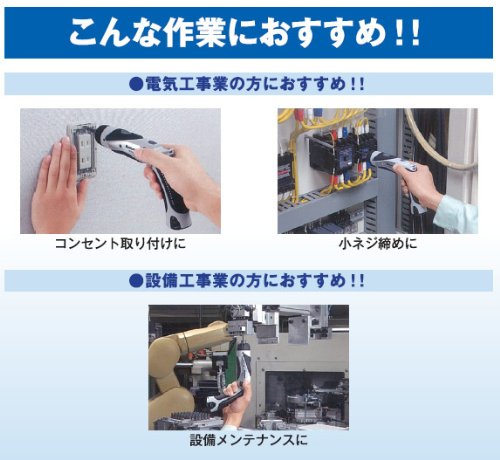 こんな作業におすすめ!!

●電気工事業の方におすすめ!!

コンセント取り付けに

小ネジ締めに

●設備工事業の方におすすめ!!

設備メンテナンスに