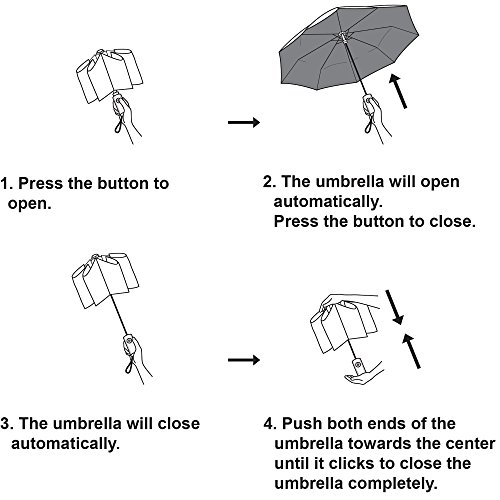 1. Press the button to open.

2. The umbrella will open automatically.
Press the button to close.

3. The umbrella will close automatically.

4. Push both ends of the umbrella towards the center until it clicks to close the umbrella completely.