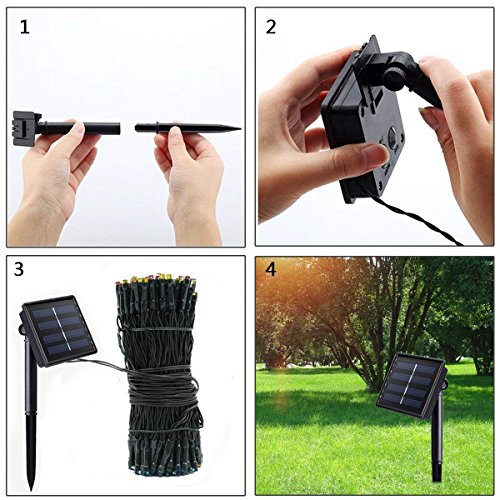 1

2

3

4