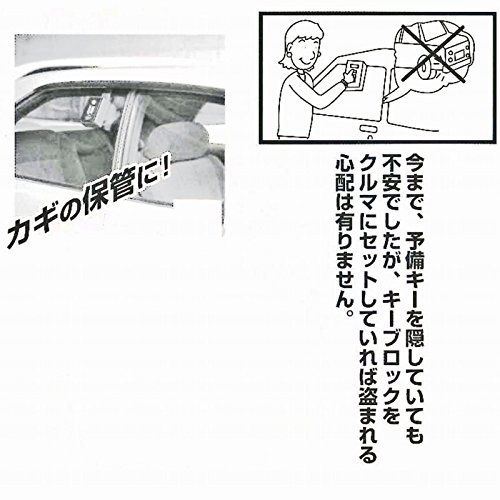 カギの保管に！

今まで、予備キーを隠していても不安でしたが、キーブロックをクルマにセットしていれば盗まれる心配は有りません。