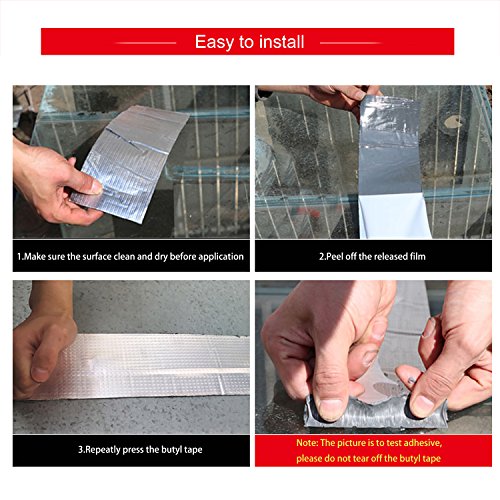 Easy to install

1.Make sure the surface clean and dry before application

2.Peel off the released film

3.Repeatly press the butyl tape

Note: The picture is to test adhesive, please do not tear off the butyl tape