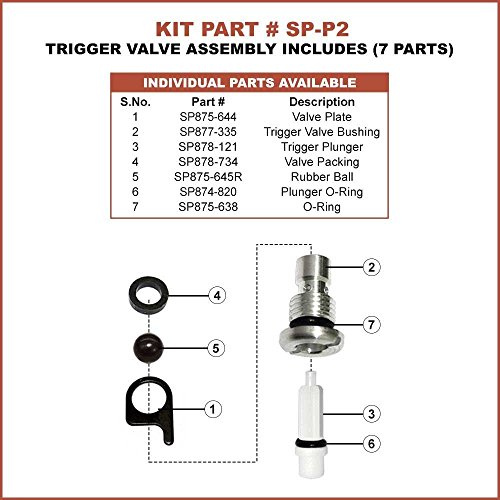 KIT PART # SP-P2
TRIGGER VALVE ASSEMBLY INCLUDES (7 PARTS)

INDIVIDUAL PARTS AVAILABLE

| S.No. | Part # | Description |
|---|---|---|
| 1 | SP875-644 | Valve Plate |
| 2 | SP877-335 | Trigger Valve Bushing |
| 3 | SP878-121 | Trigger Plunger |
| 4 | SP878-734 | Valve Packing |
| 5 | SP875-645R | Rubber Ball |
| 6 | SP874-820 | Plunger O-Ring |
| 7 | SP875-638 | O-Ring |

4
5
1
2
7
3
6