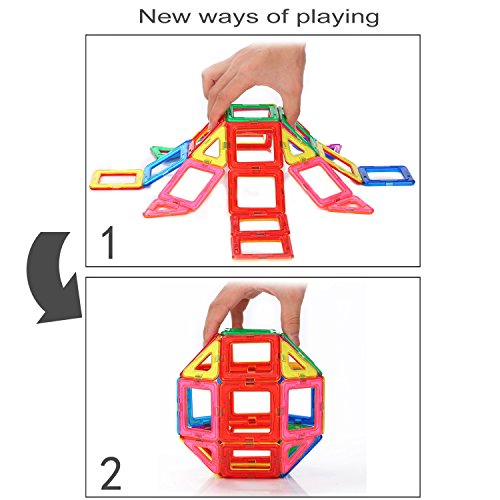 New ways of playing

1

2