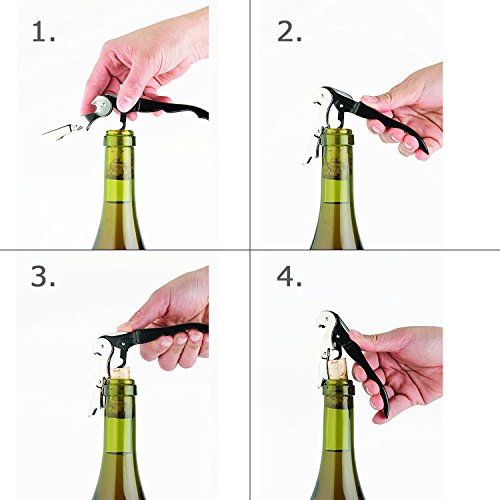 1.

2.

3.

4.