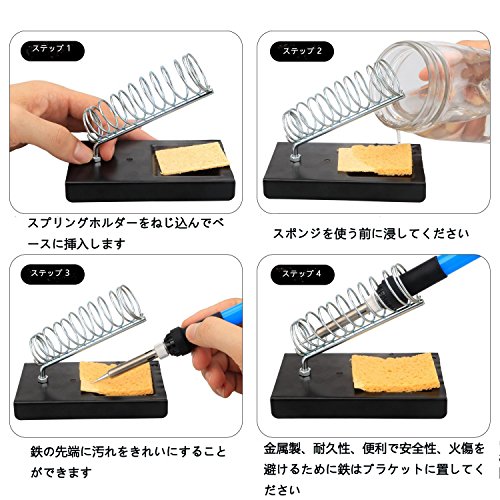 ステップ 1

スプリングホルダーをねじ込んでベースに挿入します

ステップ 2

スポンジを使う前に浸してください

ステップ 3

鉄の先端に汚れをきれいにすることができます

ステップ 4

金属製、耐久性、便利で安全性、火傷を避けるために鉄はブラケットに置してください