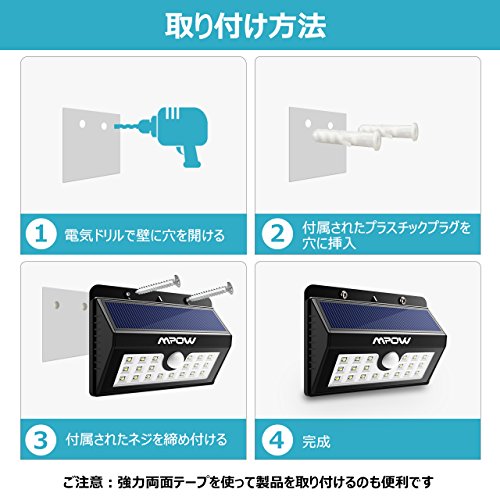 取り付け方法

1 電気ドリルで壁に穴を開ける

2 付属されたプラスチックプラグを穴に挿入

MPOW

3 付属されたネジを締め付ける

MPOW

4 完成

ご注意：強力両面テープを使って製品を取り付けるのも便利です