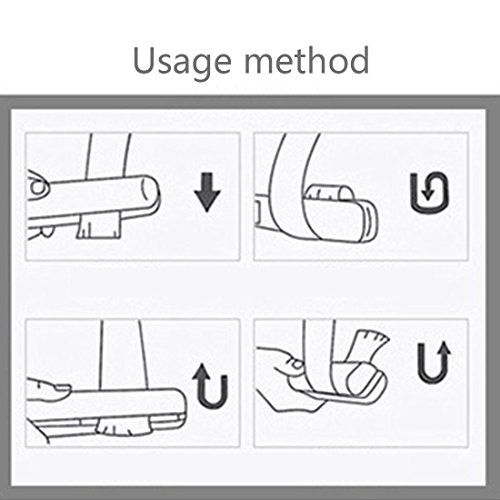 Usage method