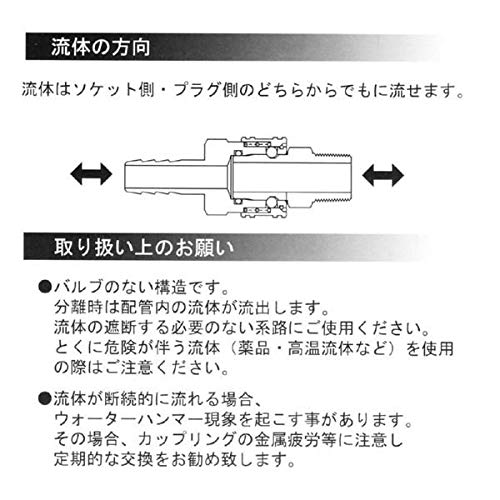 流体の方向

流体はソケット側・プラグ側のどちらからでもに流せます。

取り扱い上のお願い

●バルブのない構造です。
分離時は配管内の流体が流出します。
流体の遮断する必要のない系路にご使用ください。
とくに危険が伴う流体（薬品・高温流体など）を使用の際はご注意ください。

●流体が断続的に流れる場合、
ウォーターハンマー現象を起こす事があります。
その場合、カップリングの金属疲労等に注意し
定期的な交換をお勧め致します。