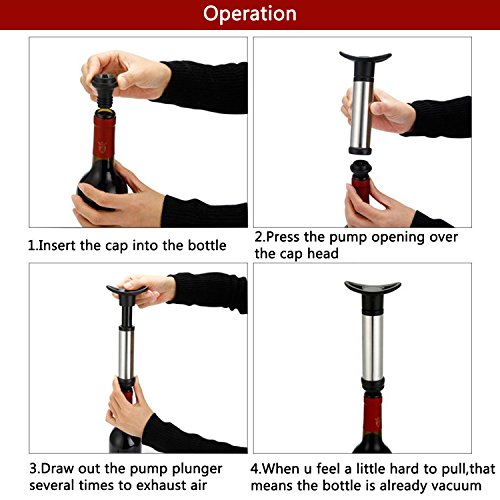 Operation

1.Insert the cap into the bottle

2.Press the pump opening over the cap head

3.Draw out the pump plunger several times to exhaust air

4.When u feel a little hard to pull,that means the bottle is already vacuum