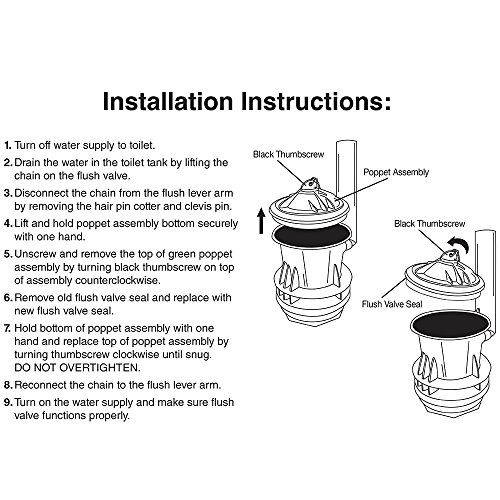 Installation Instructions:

1. Turn off water supply to toilet.

2. Drain the water in the toilet tank by lifting the chain on the flush valve.

3. Disconnect the chain from the flush lever arm by removing the hair pin cotter and clevis pin.

4. Lift and hold poppet assembly bottom securely with one hand.

5. Unscrew and remove the top of green poppet assembly by turning black thumbscrew on top of assembly counterclockwise.

6. Remove old flush valve seal and replace with new flush valve seal.

7. Hold bottom of poppet assembly with one hand and replace top of poppet assembly by turning thumbscrew clockwise until snug. DO NOT OVERTIGHTEN.

8. Reconnect the chain to the flush lever arm.

9. Turn on the water supply and make sure flush valve functions properly.

Black Thumbscrew

Poppet Assembly

Black Thumbscrew

Flush Valve Seal