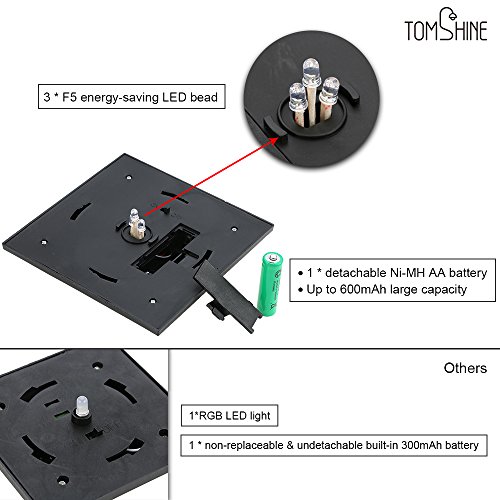 TOMSHINE

3 * F5 energy-saving LED bead

• 1 * detachable Ni-MH AA battery
• Up to 600mAh large capacity

Others

1*RGB LED light

1 * non-replaceable & undetachable built-in 300mAh battery