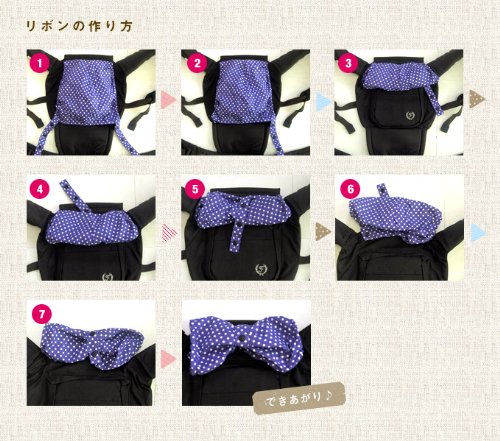 リボンの作り方

1

2

3

4

5

6

7

できあがり♪