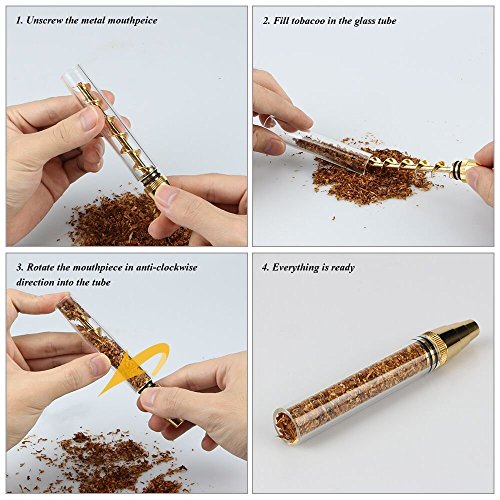 1. Unscrew the metal mouthpeice

2. Fill tobacoo in the glass tube

3. Rotate the mouthpiece in anti-clockwise direction into the tube

4. Everything is ready