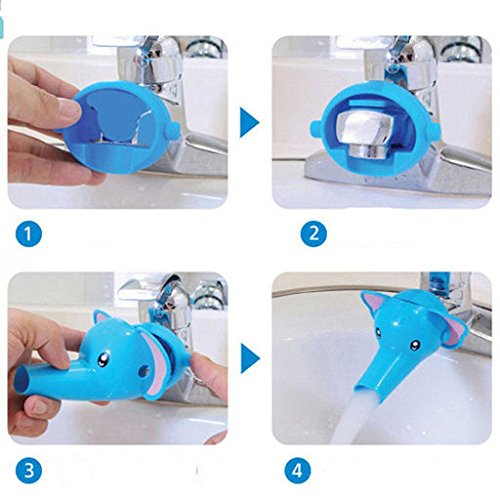 1

2

3

4