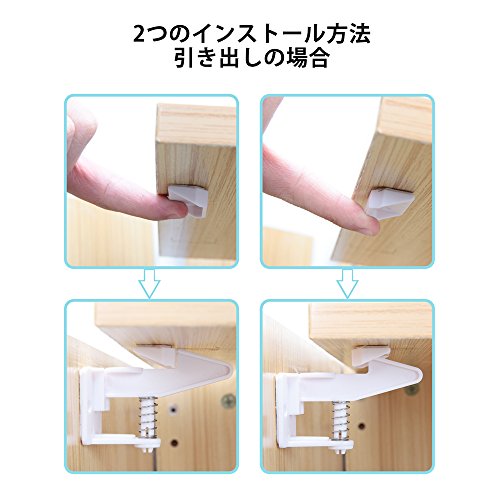 2つのインストール方法
引き出しの場合