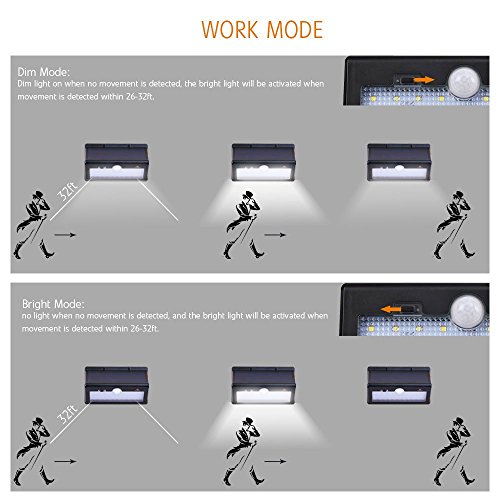 WORK MODE

Dim Mode:
Dim light on when no movement is detected, the bright light will be activated when movement is detected within 26-32ft.

32ft

Bright Mode:
no light when no movement is detected, and the bright light will be activated when movement is detected within 26-32ft.

32ft