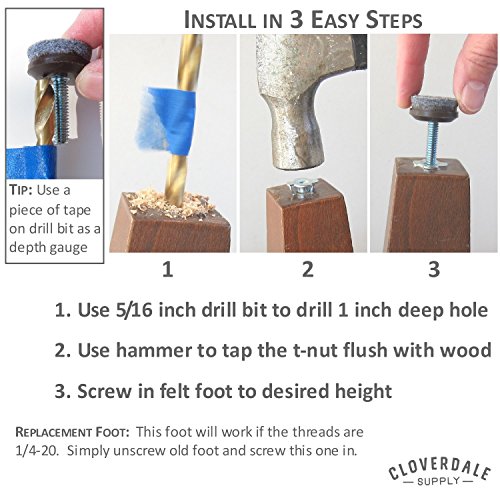 INSTALL IN 3 EASY STEPS

TIP: Use a piece of tape on drill bit as a depth gauge

1

2

3

1. Use 5/16 inch drill bit to drill 1 inch deep hole

2. Use hammer to tap the t-nut flush with wood

3. Screw in felt foot to desired height

REPLACEMENT FOOT: This foot will work if the threads are 1/4-20. Simply unscrew old foot and screw this one in.

CLOVERDALE
— SUPPLY —