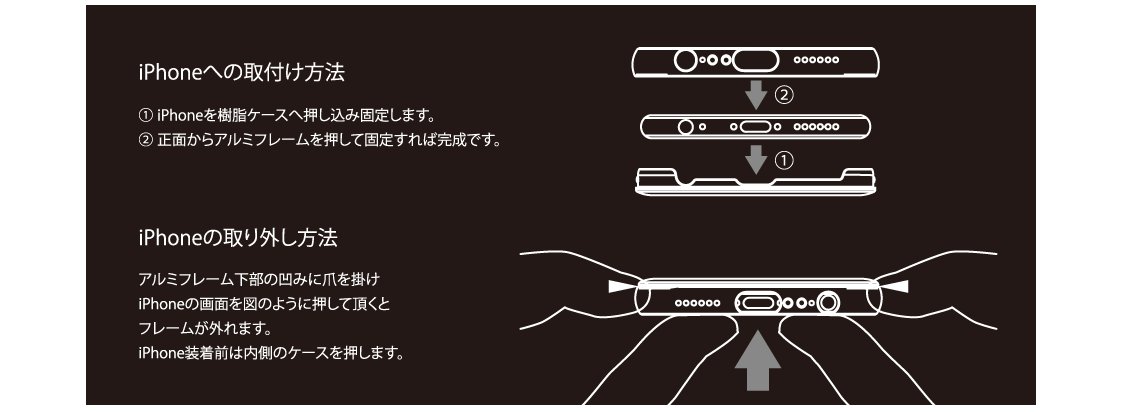 iPhoneへの取付け方法

① iPhoneを樹脂ケースへ押し込み固定します。
② 正面からアルミフレームを押して固定すれば完成です。

②

①

iPhoneの取り外し方法

アルミフレーム下部の凹みに爪を掛け
iPhoneの画面を図のように押して頂くと
フレームが外れます。
iPhone装着前は内側のケースを押します。