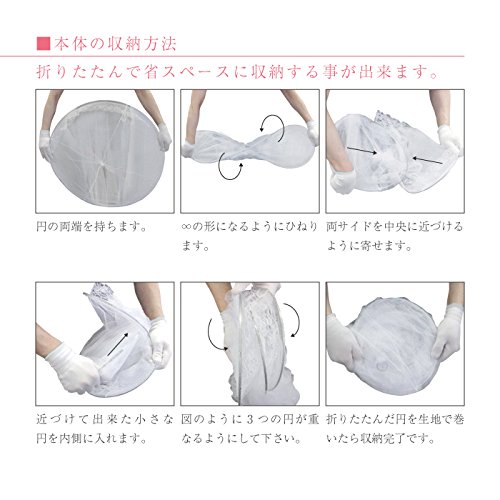 ■本体の収納方法

折りたたんで省スペースに収納する事が出来ます。

円の両端を持ちます。

∞の形になるようにひねります。

両サイドを中央に近づけるように寄せます。

近づけて出来た小さな円を内側に入れます。

図のように３つの円が重なるようにして下さい。

折りたたんだ円を生地で巻いたら収納完了です。