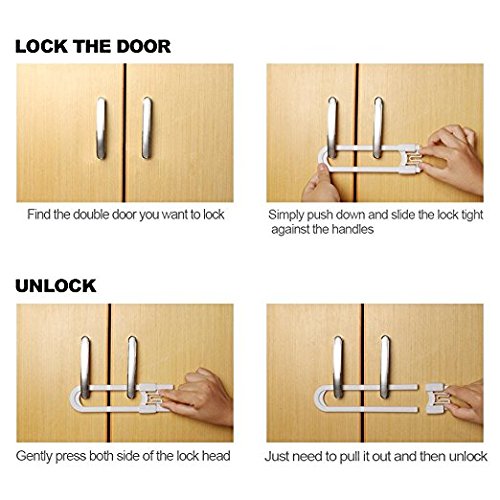 LOCK THE DOOR

Find the double door you want to lock

Simply push down and slide the lock tight against the handles

UNLOCK

Gently press both side of the lock head

Just need to pull it out and then unlock