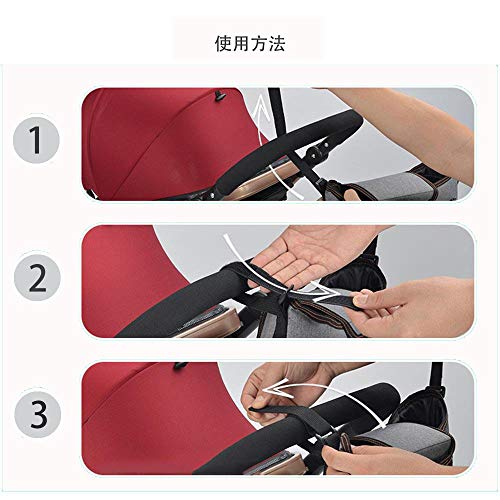 使用方法

1

2

3