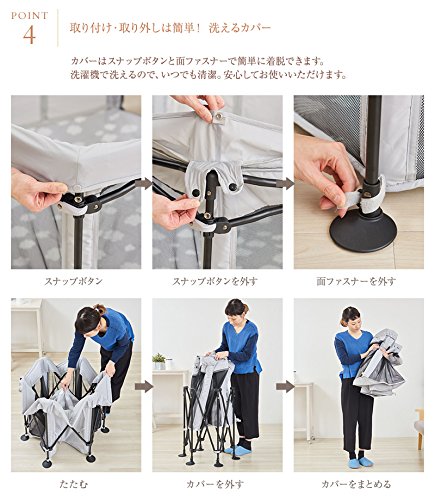 POINT
4

取り付け・取り外しは簡単！ 洗えるカバー

カバーはスナップボタンと面ファスナーで簡単に着脱できます。
洗濯機で洗えるので、いつでも清潔。安心してお使いいただけます。

スナップボタン

スナップボタンを外す

面ファスナーを外す

たたむ

カバーを外す

カバーをまとめる