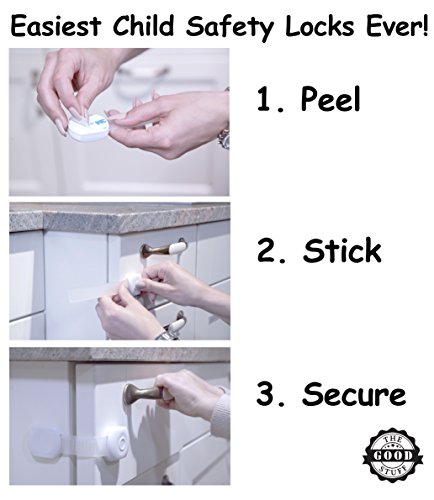 Easiest Child Safety Locks Ever!

1. Peel

2. Stick

3. Secure

THE
GOOD
STUFF