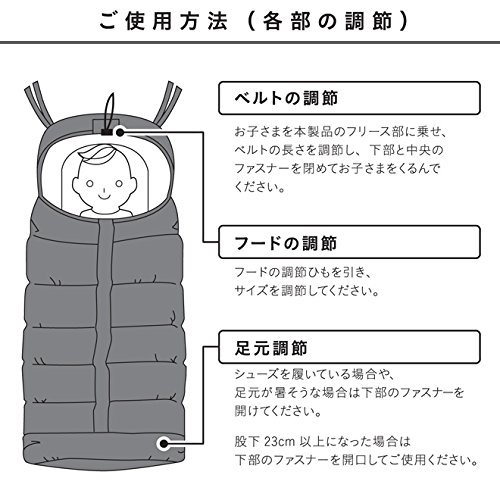 ご使用方法（各部の調節）

ベルトの調節

お子さまを本製品のフリース部に乗せ、ベルトの長さを調節し、下部と中央のファスナーを閉めてお子さまをくるんでください。

フードの調節

フードの調節ひもを引き、サイズを調節してください。

足元調節

シューズを履いている場合や、足元が暑そうな場合は下部のファスナーを開けてください。

股下 23cm 以上になった場合は下部のファスナーを開口してご使用ください。