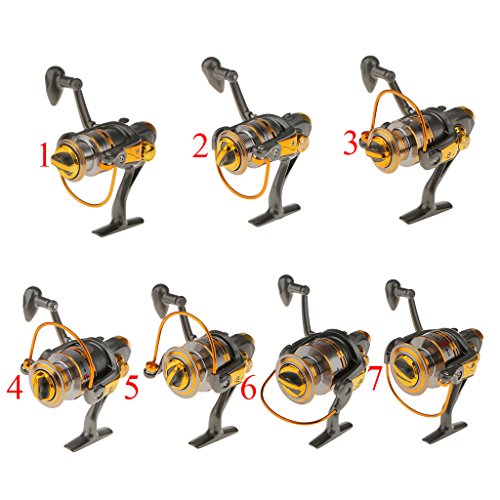 1
2
3
4
5
6
7