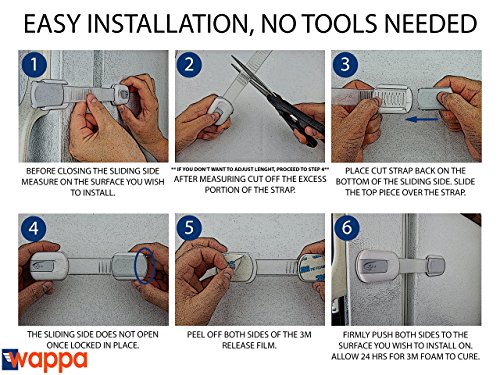 EASY INSTALLATION, NO TOOLS NEEDED

1

BEFORE CLOSING THE SLIDING SIDE MEASURE ON THE SURFACE YOU WISH TO INSTALL.

2

** IF YOU DON'T WANT TO ADJUST LENGHT, PROCEED TO STEP 4**
AFTER MEASURING CUT OFF THE EXCESS PORTION OF THE STRAP.

3

PLACE CUT STRAP BACK ON THE BOTTOM OF THE SLIDING SIDE. SLIDE THE TOP PIECE OVER THE STRAP.

4

THE SLIDING SIDE DOES NOT OPEN ONCE LOCKED IN PLACE.

5

PEEL OFF BOTH SIDES OF THE 3M RELEASE FILM.

6

FIRMLY PUSH BOTH SIDES TO THE SURFACE YOU WISH TO INSTALL ON. ALLOW 24 HRS FOR 3M FOAM TO CURE.

wappa