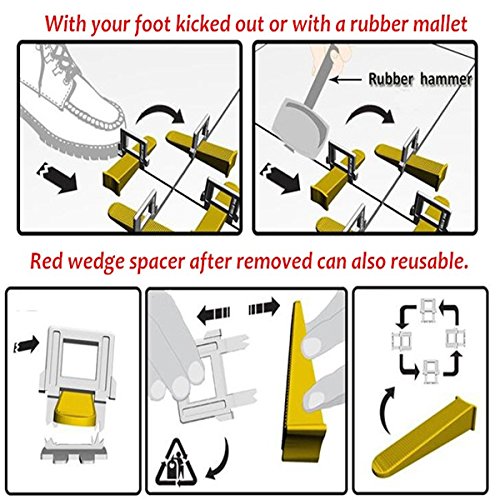 With your foot kicked out or with a rubber mallet

Rubber hammer

Red wedge spacer after removed can also reusable.