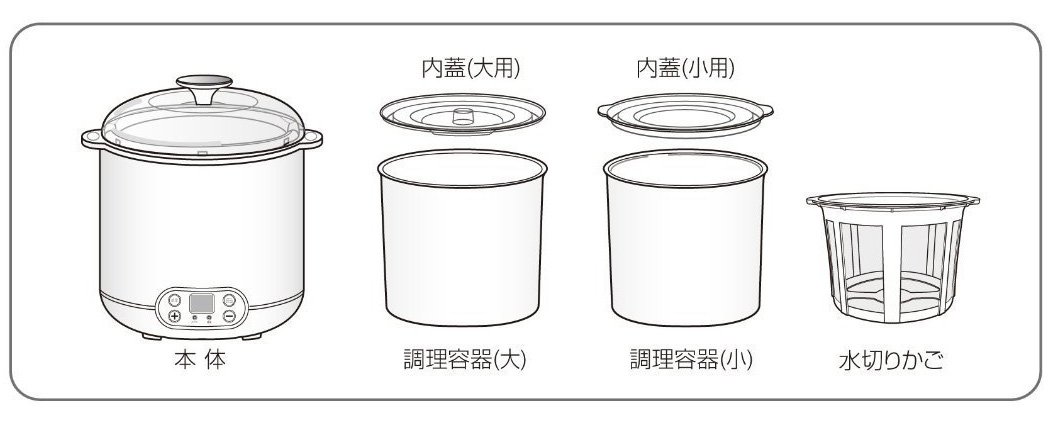 内蓋(大用)

内蓋(小用)

本 体

調理容器(大)

調理容器(小)

水切りかご