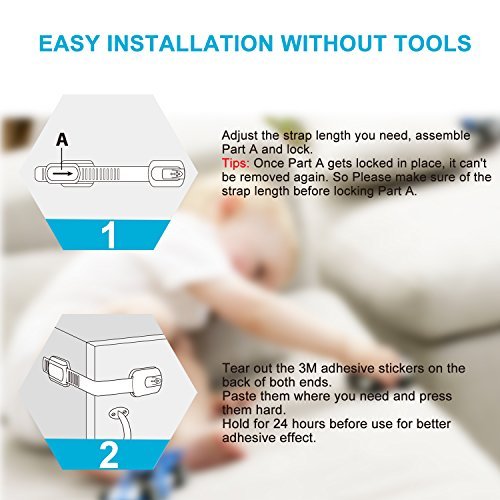 EASY INSTALLATION WITHOUT TOOLS

A

1

Adjust the strap length you need, assemble Part A and lock.
Tips: Once Part A gets locked in place, it can't be removed again. So Please make sure of the strap length before locking Part A.

2

Tear out the 3M adhesive stickers on the back of both ends.
Paste them where you need and press them hard.
Hold for 24 hours before use for better adhesive effect.