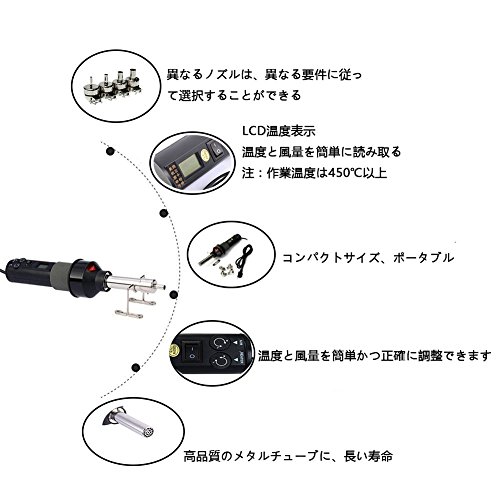 異なるノズルは、異なる要件に従って選択することができる

LCD温度表示
温度と風量を簡単に読み取る
注：作業温度は450℃以上

コンパクトサイズ、ポータブル

温度と風量を簡単かつ正確に調整できます

高品質のメタルチューブに、長い寿命