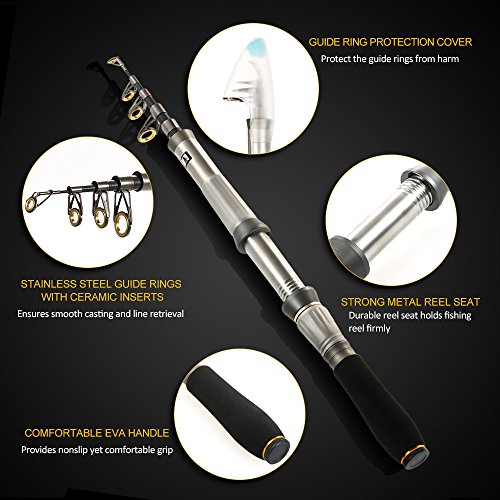 GUIDE RING PROTECTION COVER
Protect the guide rings from harm

STAINLESS STEEL GUIDE RINGS WITH CERAMIC INSERTS
Ensures smooth casting and line retrieval

STRONG METAL REEL SEAT
Durable reel seat holds fishing reel firmly

COMFORTABLE EVA HANDLE
Provides nonslip yet comfortable grip