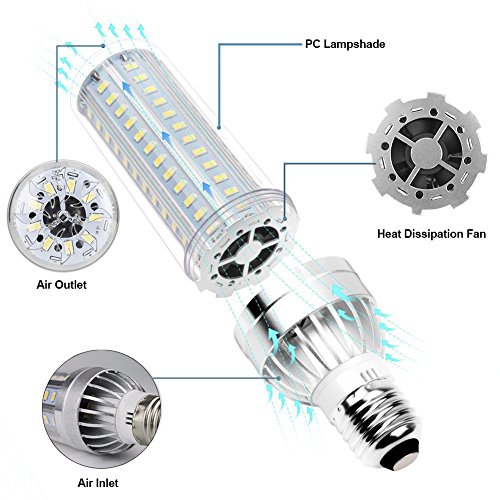 PC Lampshade

Heat Dissipation Fan

Air Outlet

Air Inlet