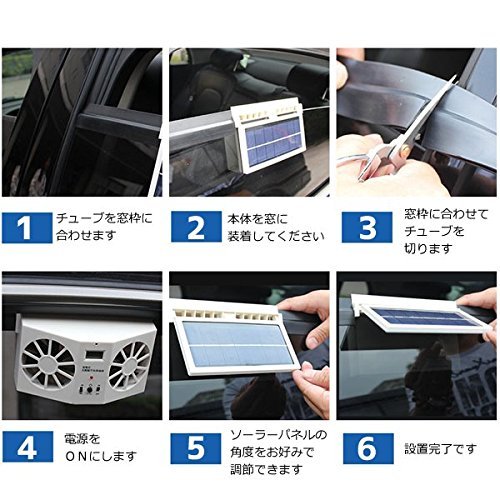 1 チューブを窓枠に合わせます

2 本体を窓に装着してください

3 窓枠に合わせてチューブを切ります

4 電源をONにします

5 ソーラーパネルの角度をお好みで調節できます

6 設置完了です