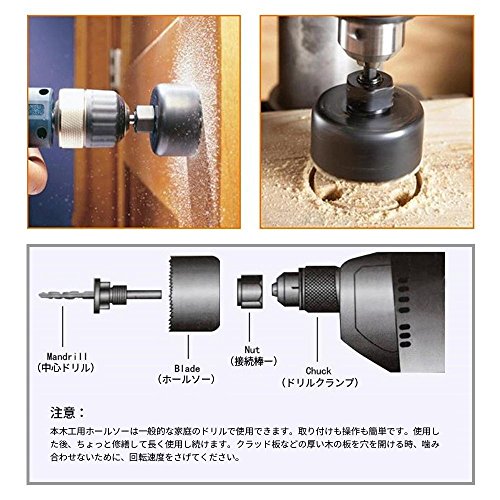 Mandrill
(中心ドリル)

Blade
(ホールソー)

Nut
(接続棒ー)

Chuck
(ドリルクランプ)

注意：

本木工用ホールソーは一般的な家庭のドリルで使用できます。取り付けも操作も簡単です。使用した後、ちょっと修繕して長く使用し続けます。クラッド板などの厚い木の板を穴を開ける時、噛み合わせないために、回転速度をさげてください。