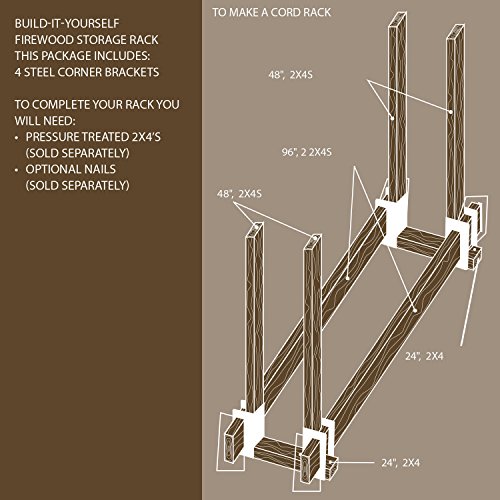 BUILD-IT-YOURSELF FIREWOOD STORAGE RACK THIS PACKAGE INCLUDES: 4 STEEL CORNER BRACKETS

TO COMPLETE YOUR RACK YOU WILL NEED:
• PRESSURE TREATED 2X4'S (SOLD SEPARATELY)
• OPTIONAL NAILS (SOLD SEPARATELY)

TO MAKE A CORD RACK

48", 2X4S

96", 2 2X4S

48", 2X4S

24", 2X4

24", 2X4