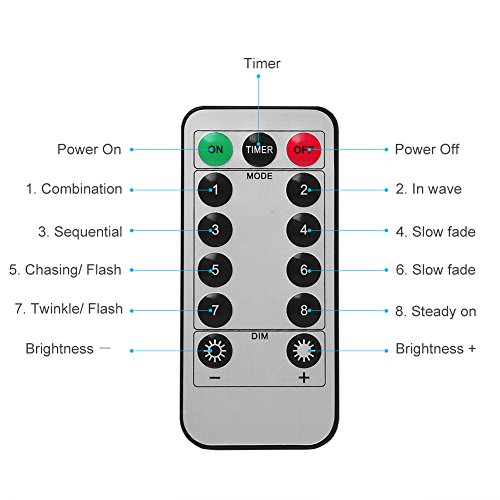 Timer

Power On

ON

TIMER

OFF

Power Off

MODE

1. Combination

1

2

2. In wave

3. Sequential

3

4

4. Slow fade

5. Chasing/ Flash

5

6

6. Slow fade

7. Twinkle/ Flash

7

8

8. Steady on

DIM

Brightness —

Brightness +

−

+