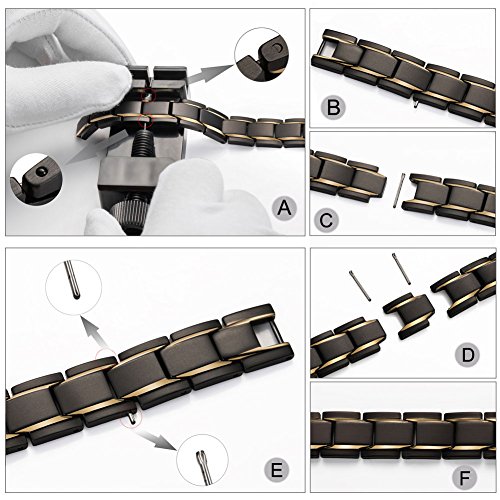 A

B

C

E

D

F