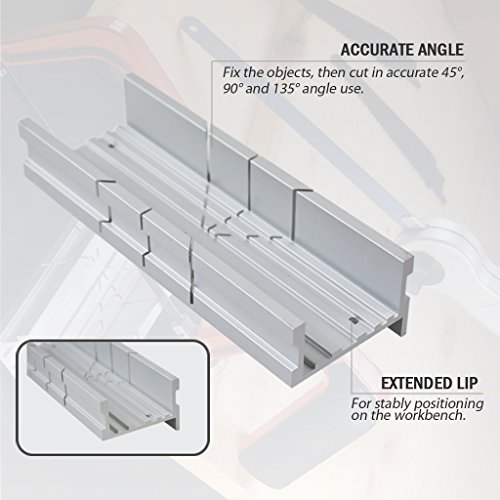 ACCURATE ANGLE
Fix the objects, then cut in accurate 45°, 90° and 135° angle use.

EXTENDED LIP
For stably positioning on the workbench.