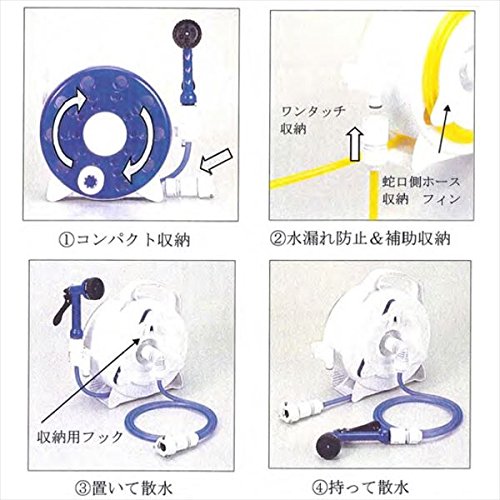 ①コンパクト収納

ワンタッチ
収納

蛇口側ホース
収納 フィン

②水漏れ防止＆補助収納

収納用フック

③置いて散水

④持って散水