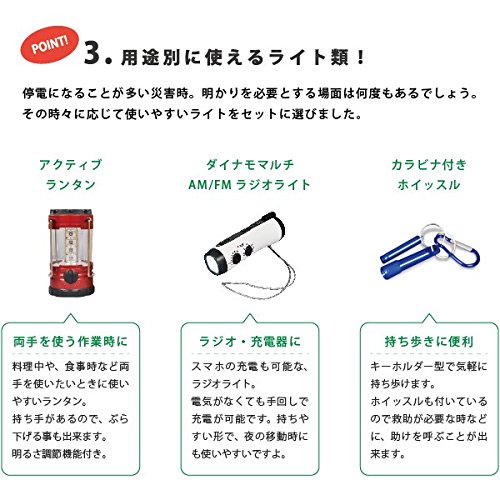 POINT!

3. 用途別に使えるライト類！

停電になることが多い災害時。明かりを必要とする場面は何度もあるでしょう。その時々に応じて使いやすいライトをセットに選びました。

アクティブ ランタン

両手を使う作業時に

料理中や、食事時など両手を使いたいときに使いやすいランタン。
持ち手があるので、ぶら下げる事も出来ます。
明るさ調節機能付き。

ダイナモマルチ AM/FM ラジオライト

ラジオ・充電器に

スマホの充電も可能な、ラジオライト。
電気がなくても手回しで充電が可能です。持ちやすい形で、夜の移動時にも使いやすいですよ。

カラビナ付き ホイッスル

持ち歩きに便利

キーホルダー型で気軽に持ち歩けます。
ホイッスルも付いているので救助が必要な時などに、助けを呼ぶことが出来ます。