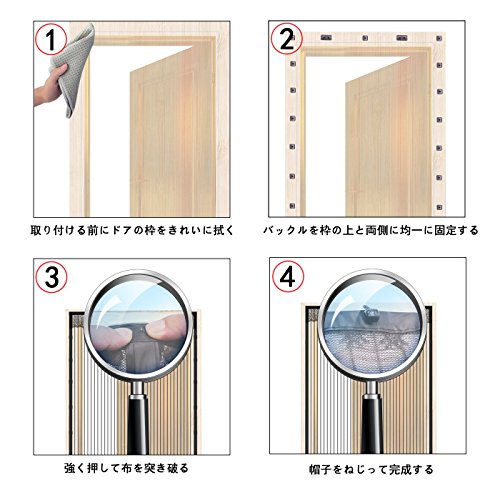 1

取り付ける前にドアの枠をきれいに拭く

2

バックルを枠の上と両側に均一に固定する

3

強く押して布を突き破る

4

帽子をねじって完成する