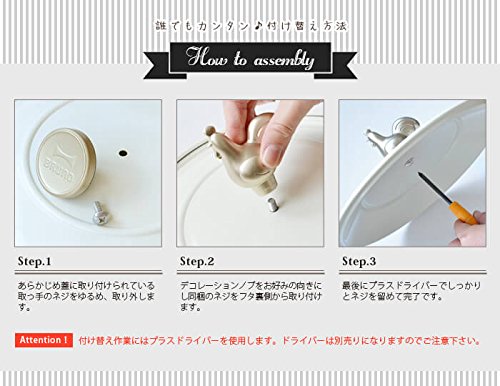 誰でもカンタン♪付け替え方法

How to assembly

BRUNO

Step.1

あらかじめ蓋に取り付けられている取っ手のネジをゆるめ、取り外します。

Step.2

デコレーションノブをお好みの向きにし同梱のネジをフタ裏側から取り付けます。

Step.3

最後にプラスドライバーでしっかりとネジを留めて完了です。

Attention！ 付け替え作業にはプラスドライバーを使用します。ドライバーは別売りになりますのでご注意下さい。