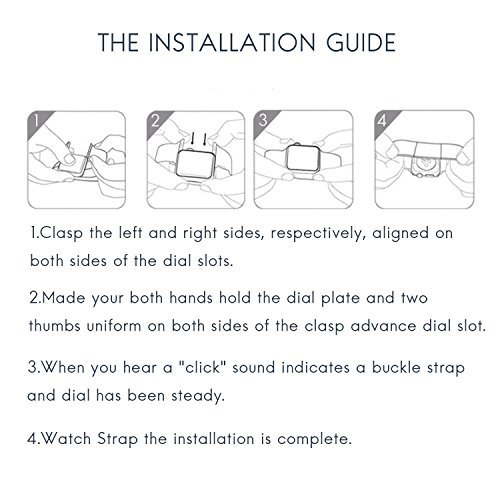 THE INSTALLATION GUIDE

1

2

3

4

1.Clasp the left and right sides, respectively, aligned on both sides of the dial slots.

2.Made your both hands hold the dial plate and two thumbs uniform on both sides of the clasp advance dial slot.

3.When you hear a "click" sound indicates a buckle strap and dial has been steady.

4.Watch Strap the installation is complete.