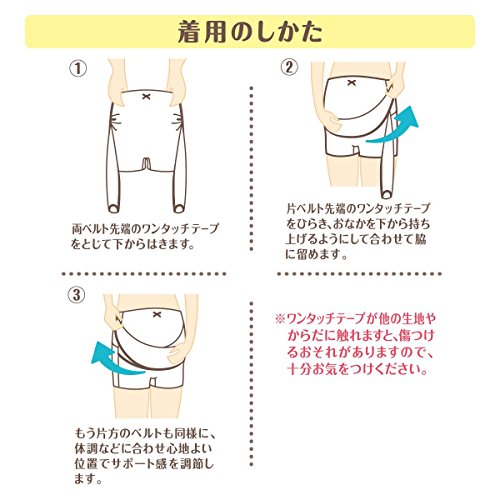 着用のしかた

①

両ベルト先端のワンタッチテープをとじて下からはきます。

②

片ベルト先端のワンタッチテープをひらき、おなかを下から持ち上げるようにして合わせて脇に留めます。

③

もう片方のベルトも同様に、体調などに合わせ心地よい位置でサポート感を調節します。

※ワンタッチテープが他の生地やからだに触れますと、傷つけるおそれがありますので、十分お気をつけください。